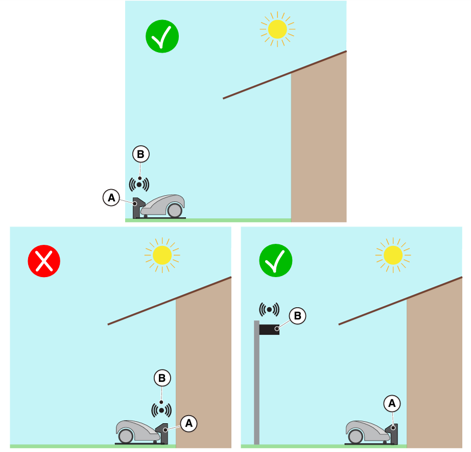 B
A
B
A
B
A