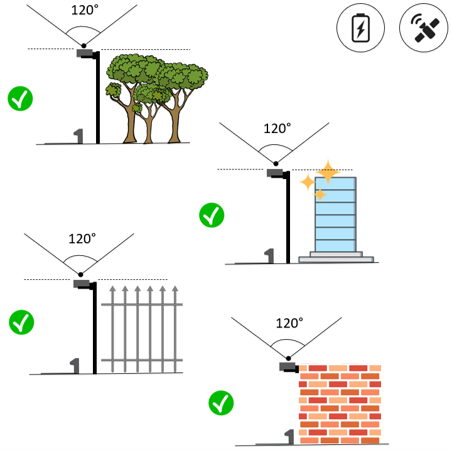 120°

120°

120°

120°